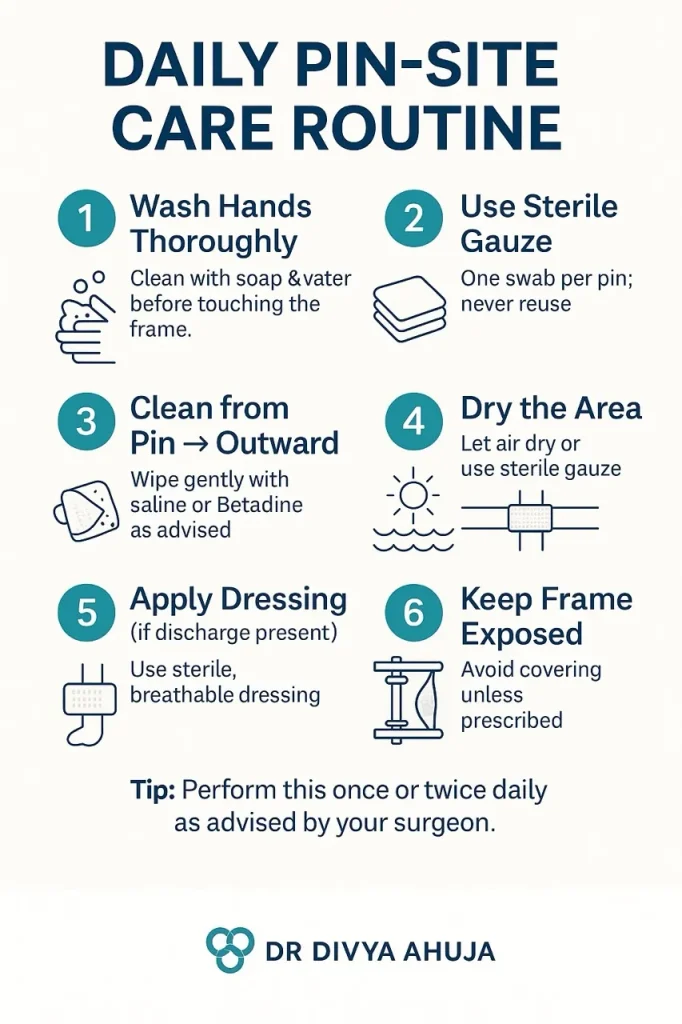 DAILY PIN-SITE CARE ROUTINE

1 Wash Hands Thoroughly

Clean with soap &vater before touching the frame.

2 Use Sterile Gauze

One swab per pin; never reuse

3 Clean from Pin → Outward

Wipe gently with saline or Betadine as advised

4 Dry the Area

Let air dry or use sterile gauze

5 Apply Dressing (if discharge present)

Use sterile, breathable dressing

6 Keep Frame Exposed

Avoid covering unless prescribed

Tip: Perform this once or twice daily as advised by your surgeon.

DR DIVYA AHUJA