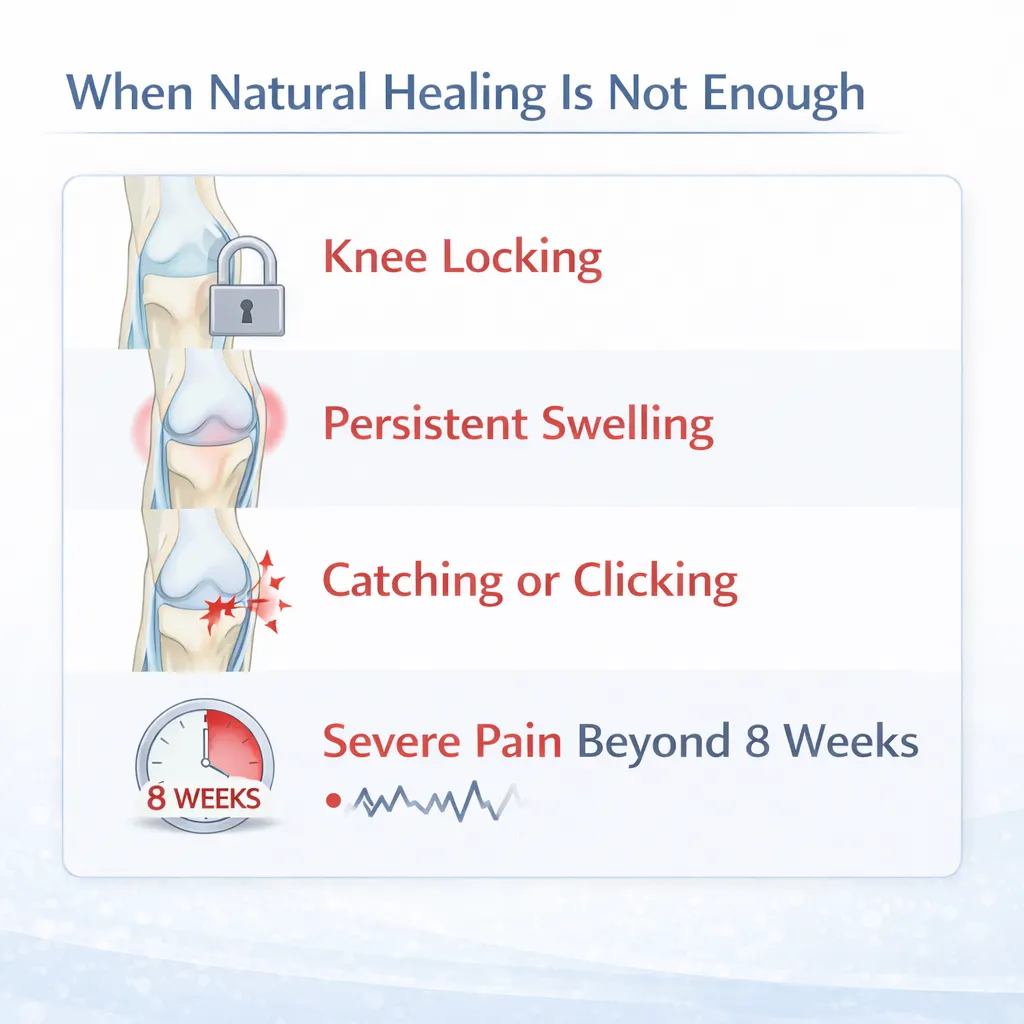 When Natural Healing Is Not Enough

Knee Locking

Persistent Swelling

Catching or Clicking

8 WEEKS

Severe Pain Beyond 8 Weeks