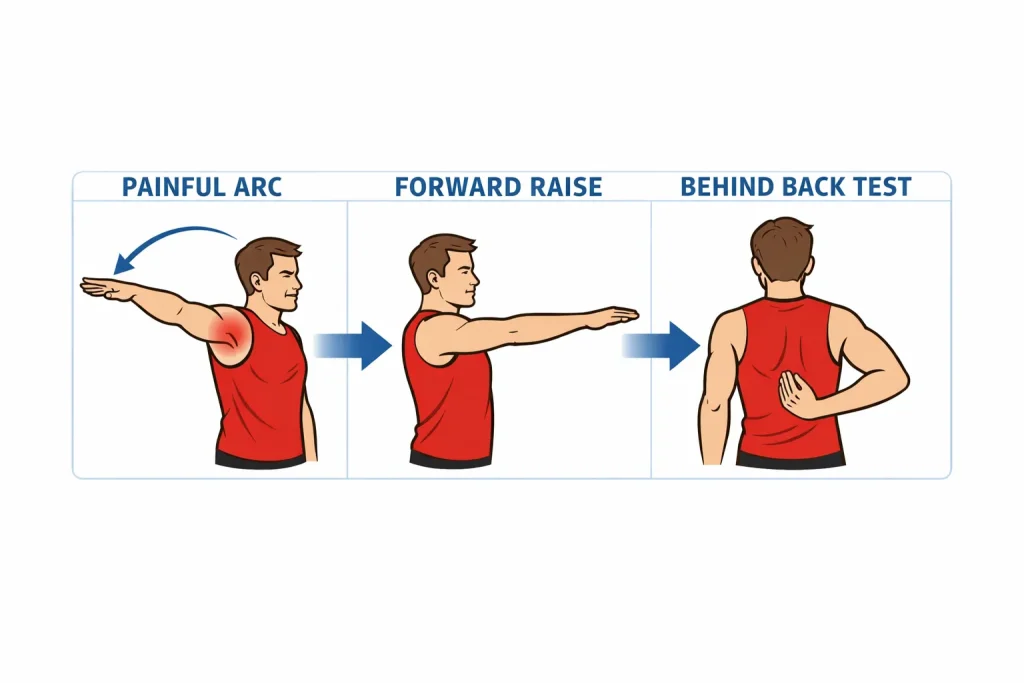 PAINFUL ARC

FORWARD RAISE

BEHIND BACK TEST